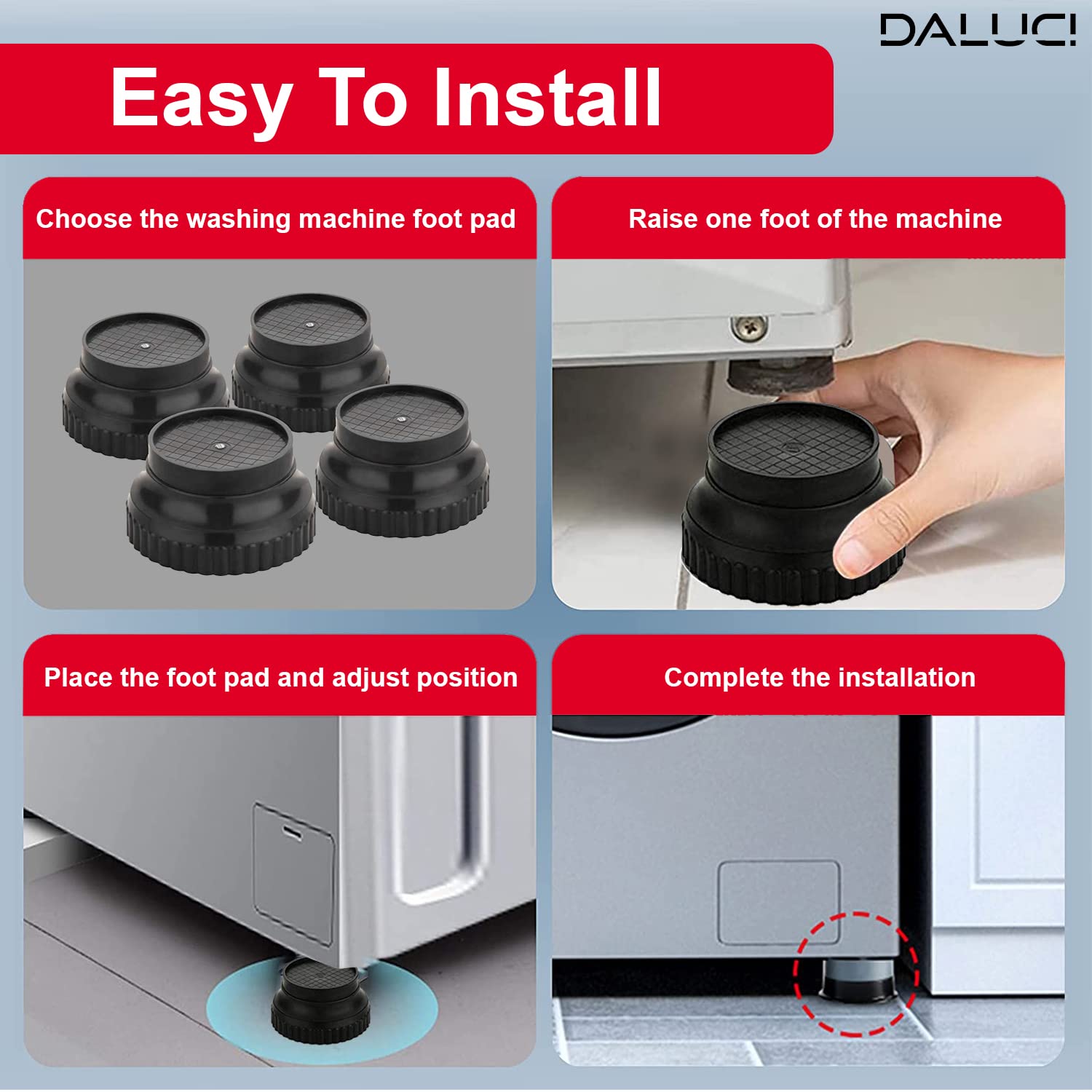 DALUCI

Easy To Install

Choose the washing machine foot pad

Raise one foot of the machine

Place the foot pad and adjust position

Complete the installation