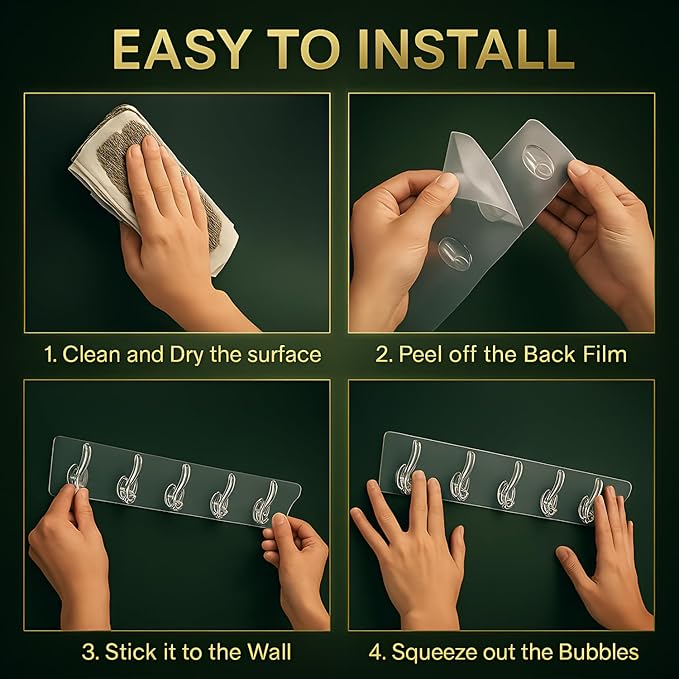 EASY TO INSTALL

1. Clean and Dry the surface

2. Peel off the Back Film

3. Stick it to the Wall

4. Squeeze out the Bubbles