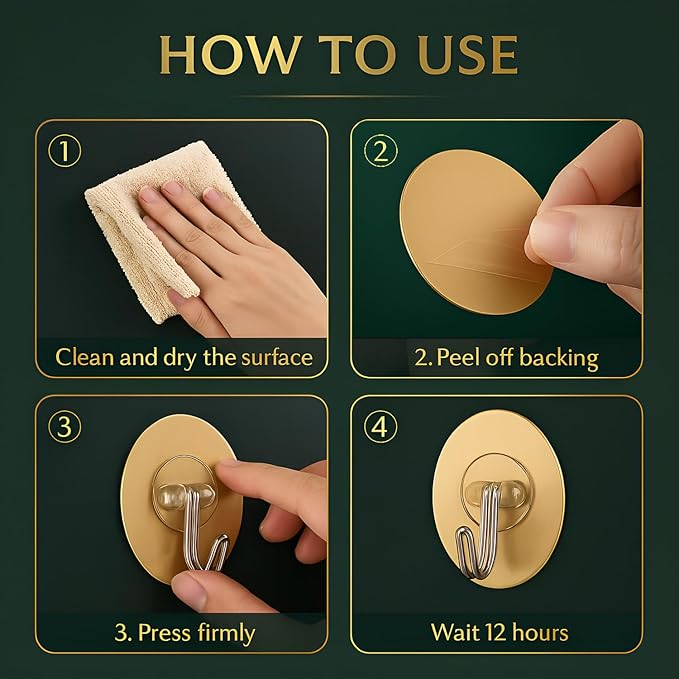 HOW TO USE

①
Clean and dry the surface

②
2. Peel off backing

③
3. Press firmly

④
Wait 12 hours