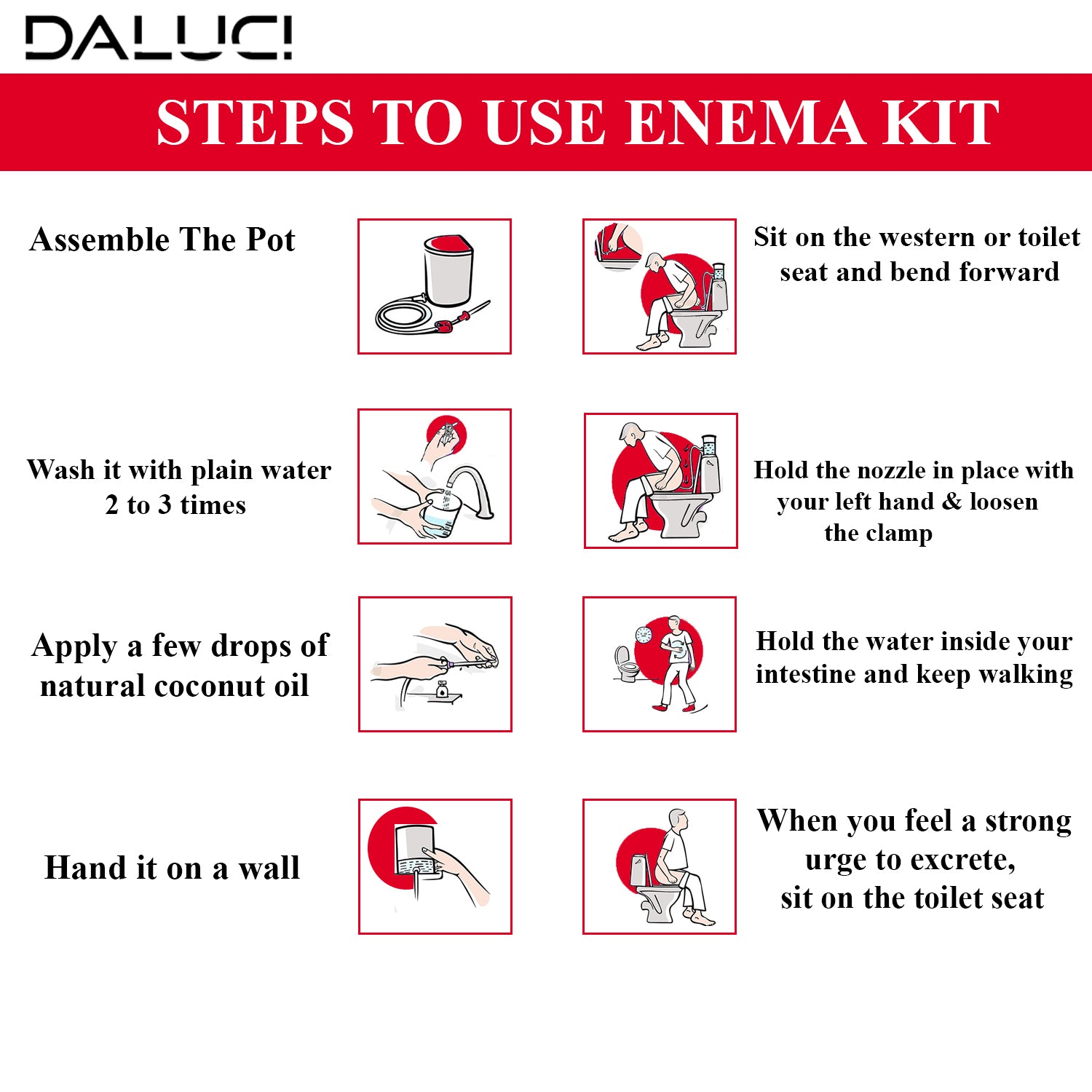 DALUCI

STEPS TO USE ENEMA KIT

Assemble The Pot

Wash it with plain water 2 to 3 times

Apply a few drops of natural coconut oil

Hand it on a wall

Sit on the western or toilet seat and bend forward

Hold the nozzle in place with your left hand & loosen the clamp

Hold the water inside your intestine and keep walking

When you feel a strong urge to excrete, sit on the toilet seat