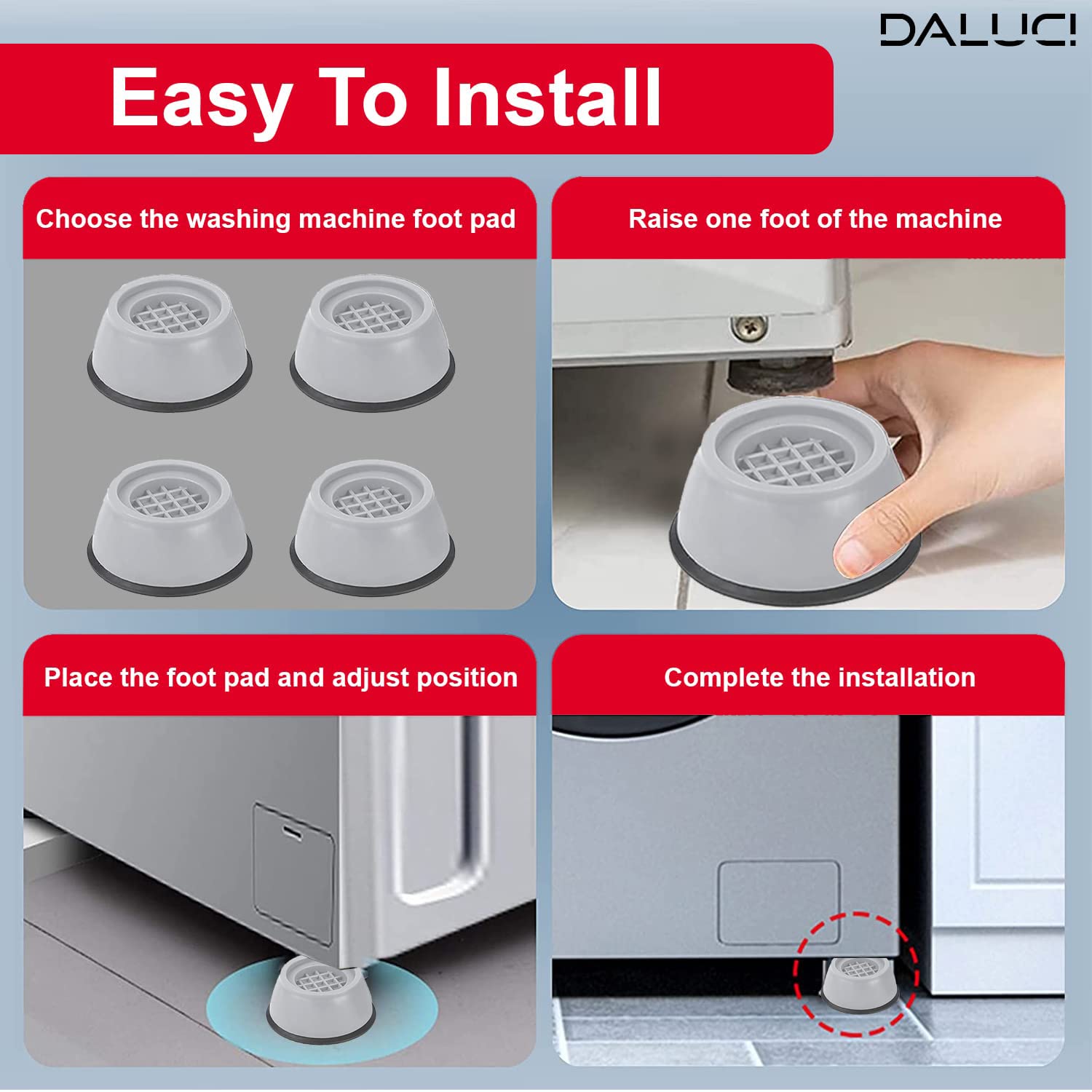 DALUCI

Easy To Install

Choose the washing machine foot pad

Raise one foot of the machine

Place the foot pad and adjust position

Complete the installation