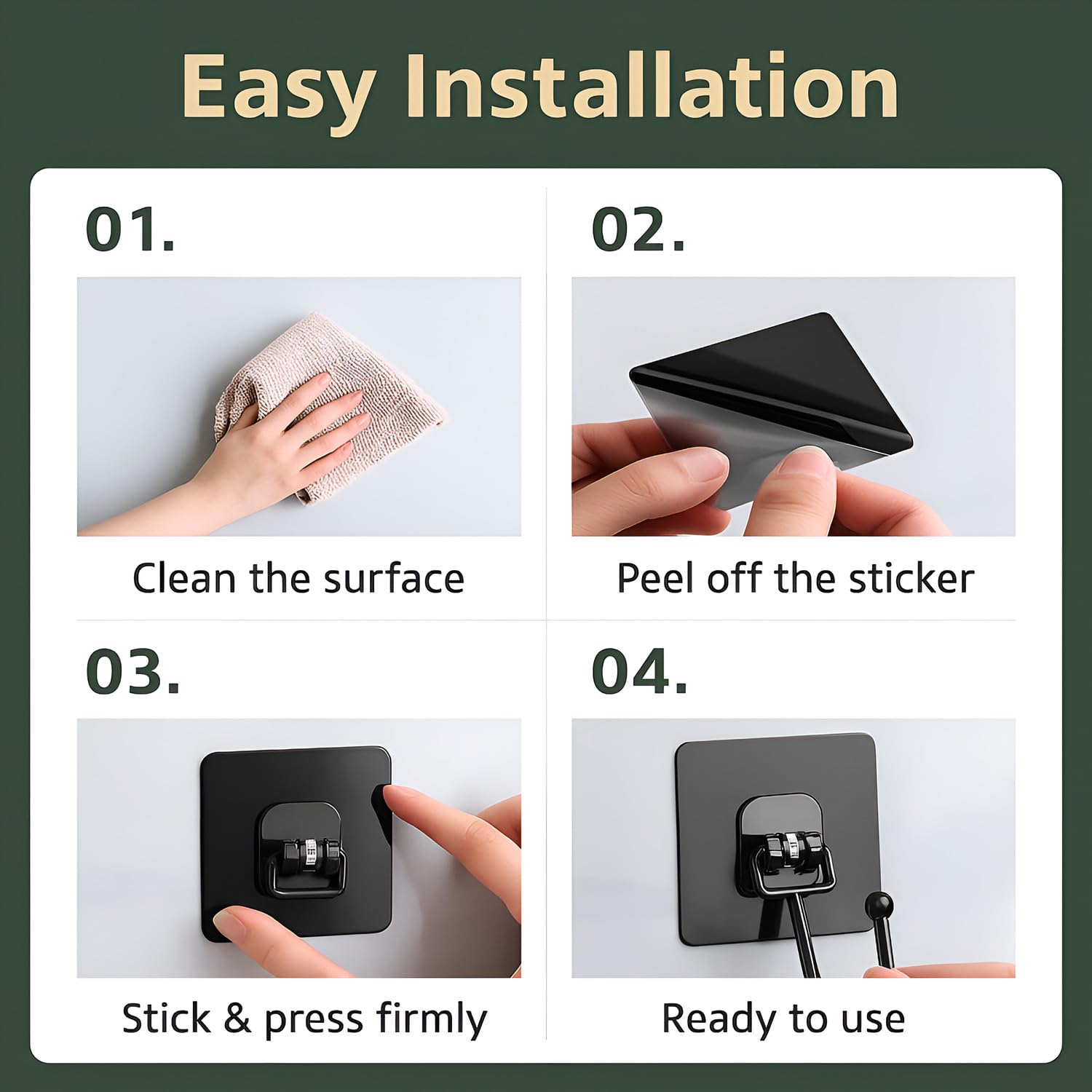 Easy Installation

01.

Clean the surface

02.

Peel off the sticker

03.

Stick & press firmly

04.

Ready to use