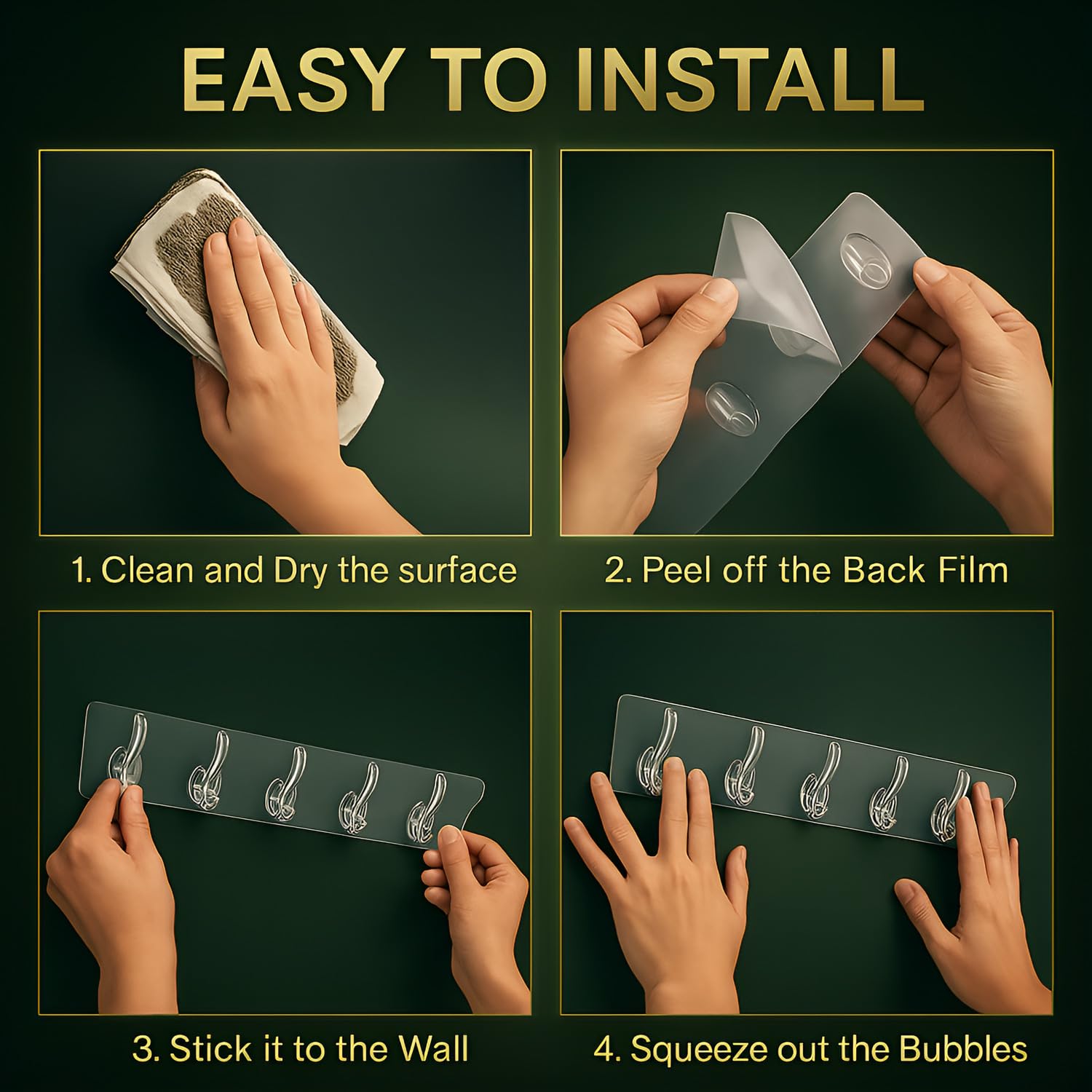 EASY TO INSTALL

1. Clean and Dry the surface

2. Peel off the Back Film

3. Stick it to the Wall

4. Squeeze out the Bubbles